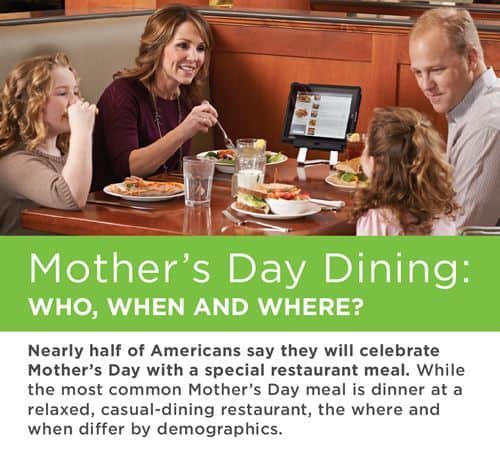 Mother's Day Dining:
WHO, WHEN AND WHERE?

Nearly half of Americans say they will celebrate Mother's Day with a special restaurant meal. While the most common Mother's Day meal is dinner at a relaxed, casual-dining restaurant, the where and when differ by demographics.